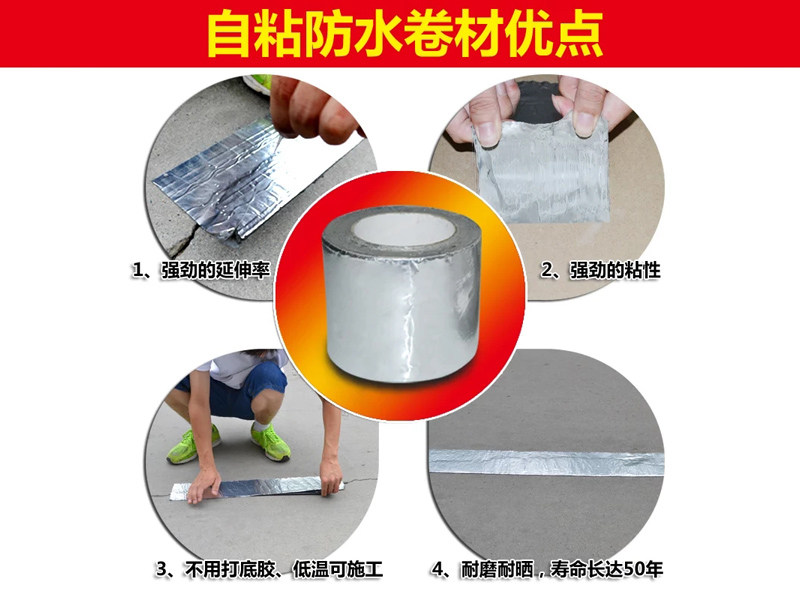 自粘防水卷材优点

1、强劲的延伸率

2、强劲的粘性

3、不用打底胶、低温可施工

4、耐磨耐晒，寿命长达50年